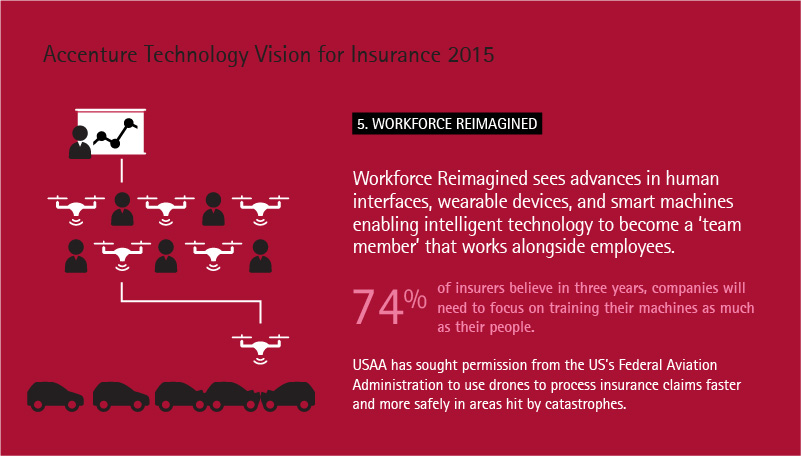 Accenture Technology Vision for Insurance 2015

5. WORKFORCE REIMAGINED

Workforce Reimagined sees advances in human interfaces, wearable devices, and smart machines enabling intelligent technology to become a 'team member' that works alongside employees.

74% of insurers believe in three years, companies will need to focus on training their machines as much as their people.

USAA has sought permission from the US's Federal Aviation Administration to use drones to process insurance claims faster and more safely in areas hit by catastrophes.